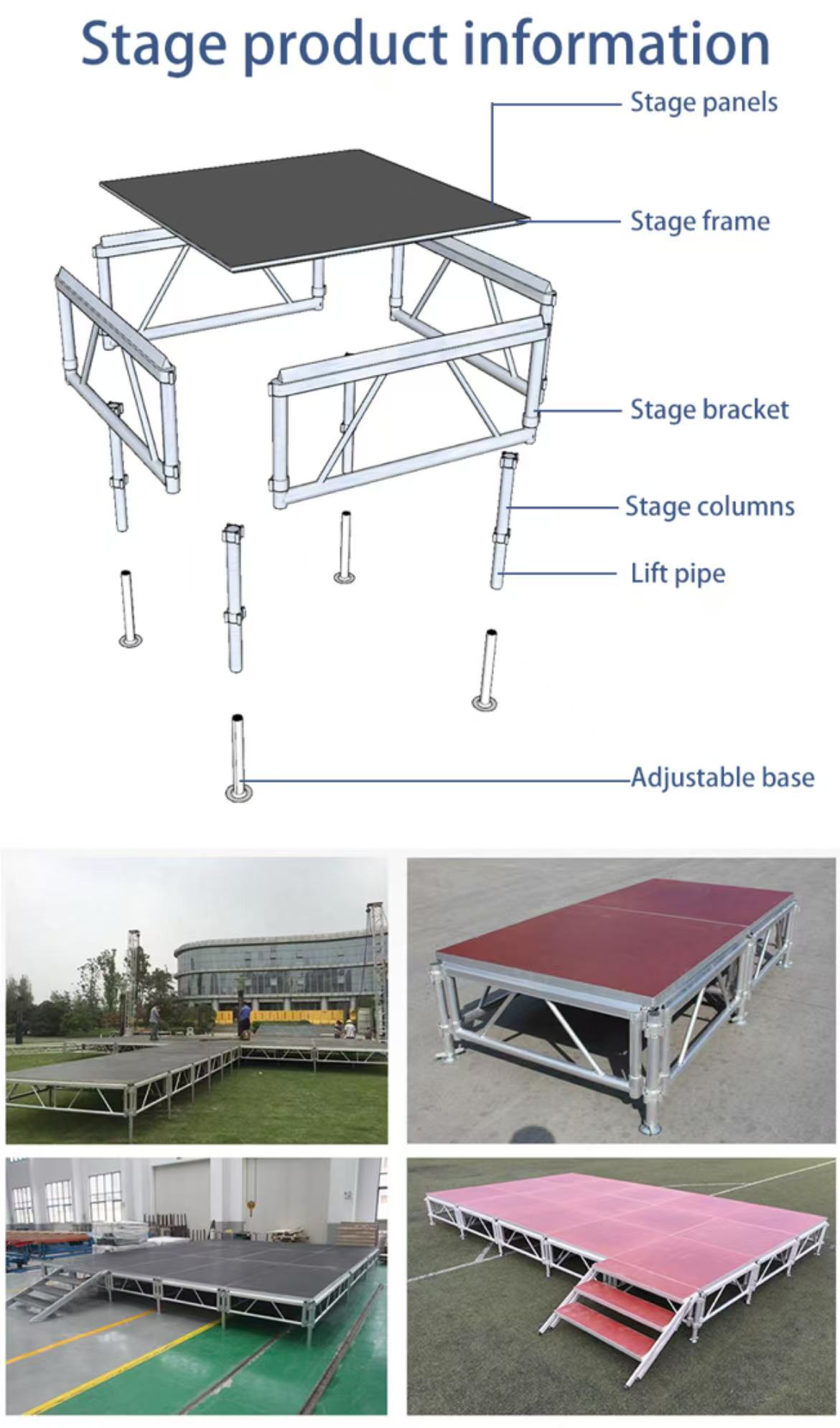 Stage product information

Stage panels

Stage frame

Stage bracket

Stage columns

Lift pipe

Adjustable base